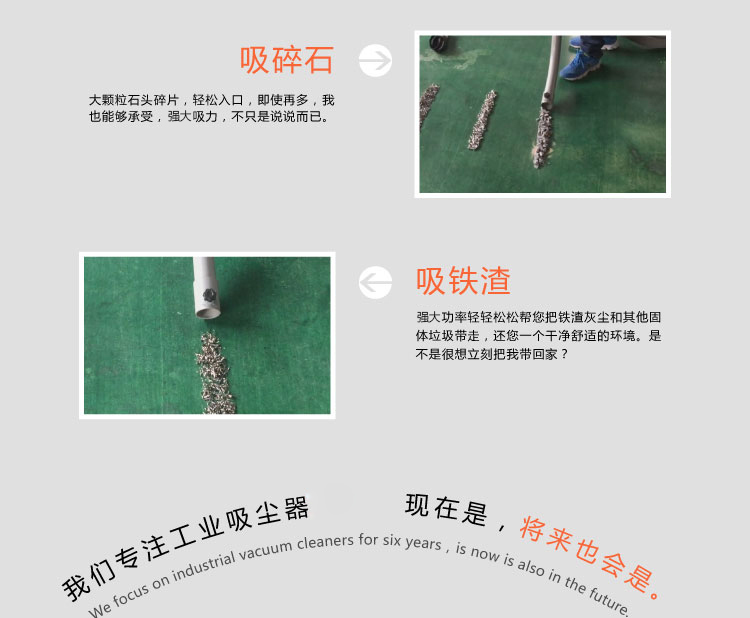 吸碎石

大颗粒石头碎片，轻松入口，即使再多，我也能够承受，强大吸力，不只是说说而已。

吸铁渣

强大功率轻轻松松帮您把铁渣灰尘和其他固体垃圾带走，还您一个干净舒适的环境。是不是很想立刻把我带回家？

我们专注工业吸尘器 现在是，将来也会是。

We focus on industrial vacuum cleaners for six years , is now is also in the future.