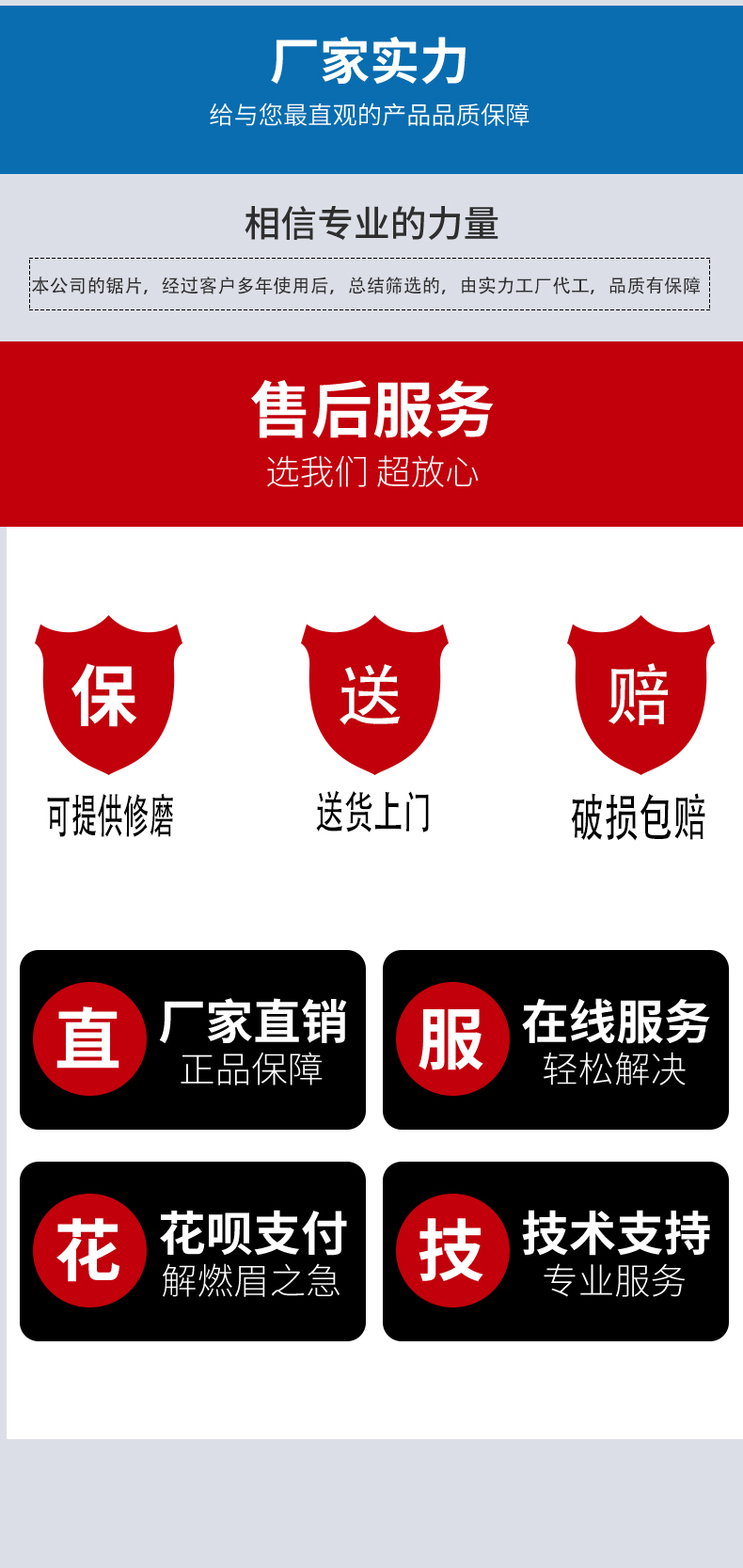 厂家实力
给与您最直观的产品品质保障

相信专业的力量

本公司的锯片，经过客户多年使用后，总结筛选的，由实力工厂代工，品质有保障

售后服务
选我们 超放心

保

可提供修磨

送

送货上门

赔

破损包赔

直
厂家直销
正品保障

服
在线服务
轻松解决

花
花呗支付
解燃眉之急

技
技术支持
专业服务