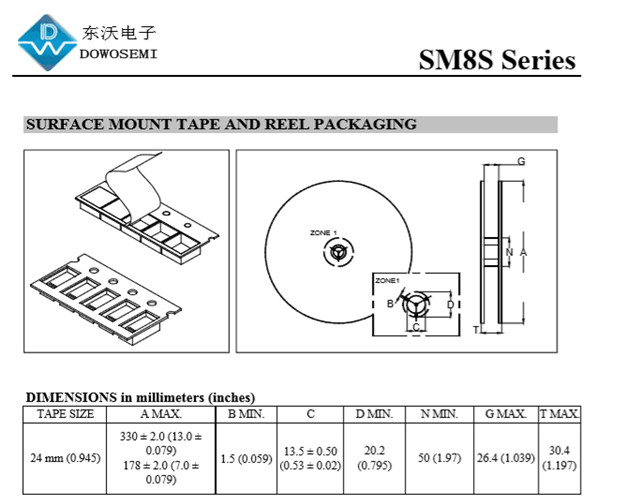 东沃电子
DOWOSEMI

SM8S Series

SURFACE MOUNT TAPE AND REEL PACKAGING

ZONE 1

ZONE1

B

D

C

G

N

A

T

DIMENSIONS in millimeters (inches)

| TAPE SIZE | A MAX. | B MIN. | C | D MIN. | N MIN. | G MAX. | T MAX. |
|---|---|---|---|---|---|---|---|
| 24 mm (0.945) | 330 ± 2.0 (13.0 ± 0.079) 178 ± 2.0 (7.0 ± 0.079) | 1.5 (0.059) | 13.5 ± 0.50 (0.53 ± 0.02) | 20.2 (0.795) | 50 (1.97) | 26.4 (1.039) | 30.4 (1.197) |