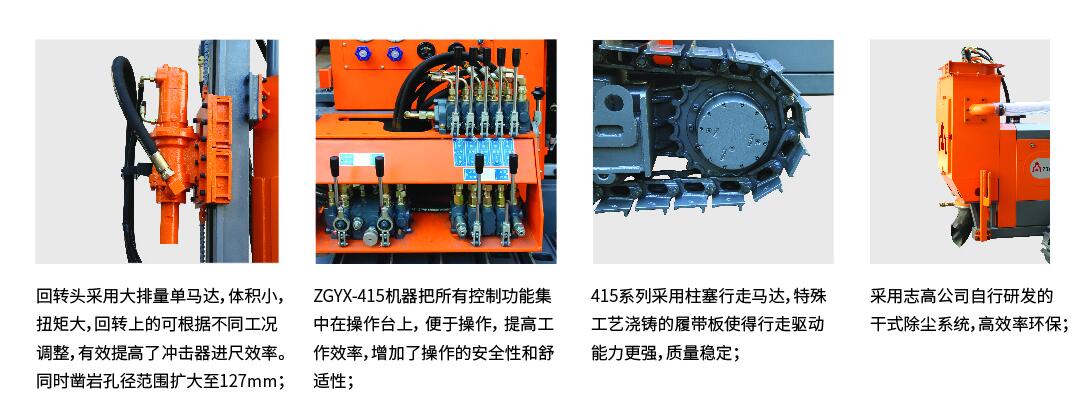 回转头采用大排量单马达，体积小，扭矩大，回转上的可根据不同工况调整，有效提高了冲击器进尺效率。同时凿岩孔径范围扩大至127mm；

ZGYX-415机器把所有控制功能集中在操作台上，便于操作，提高工作效率，增加了操作的安全性和舒适性；

415系列采用柱塞行走马达，特殊工艺浇铸的履带板使得行走驱动能力更强，质量稳定；

采用志高公司自行研发的干式除尘系统，高效率环保；