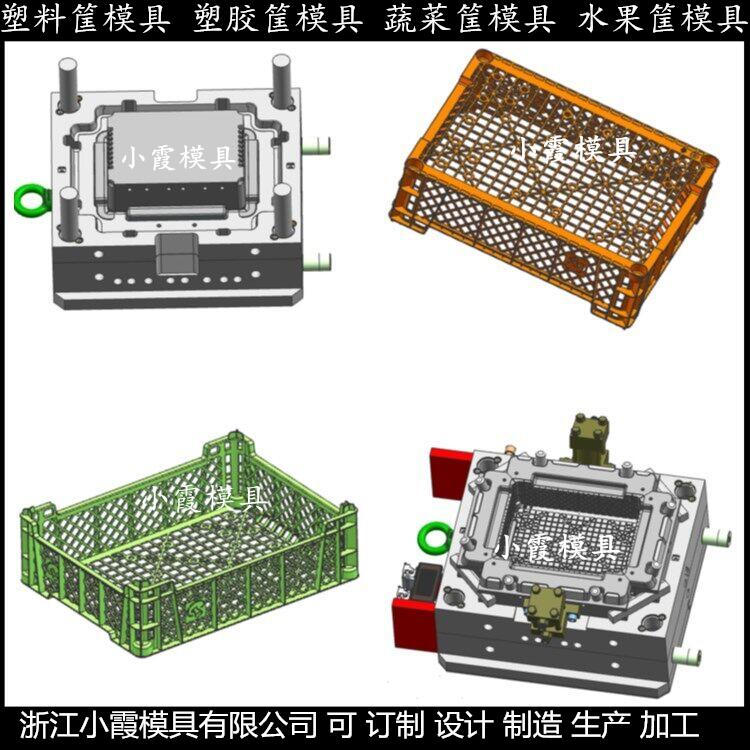 塑料筐模具 塑胶筐模具 蔬菜筐模具 水果筐模具

小霞模具

小霞模具

小霞模具

小霞模具

浙江小霞模具有限公司 可 订制 设计 制造 生产 加工